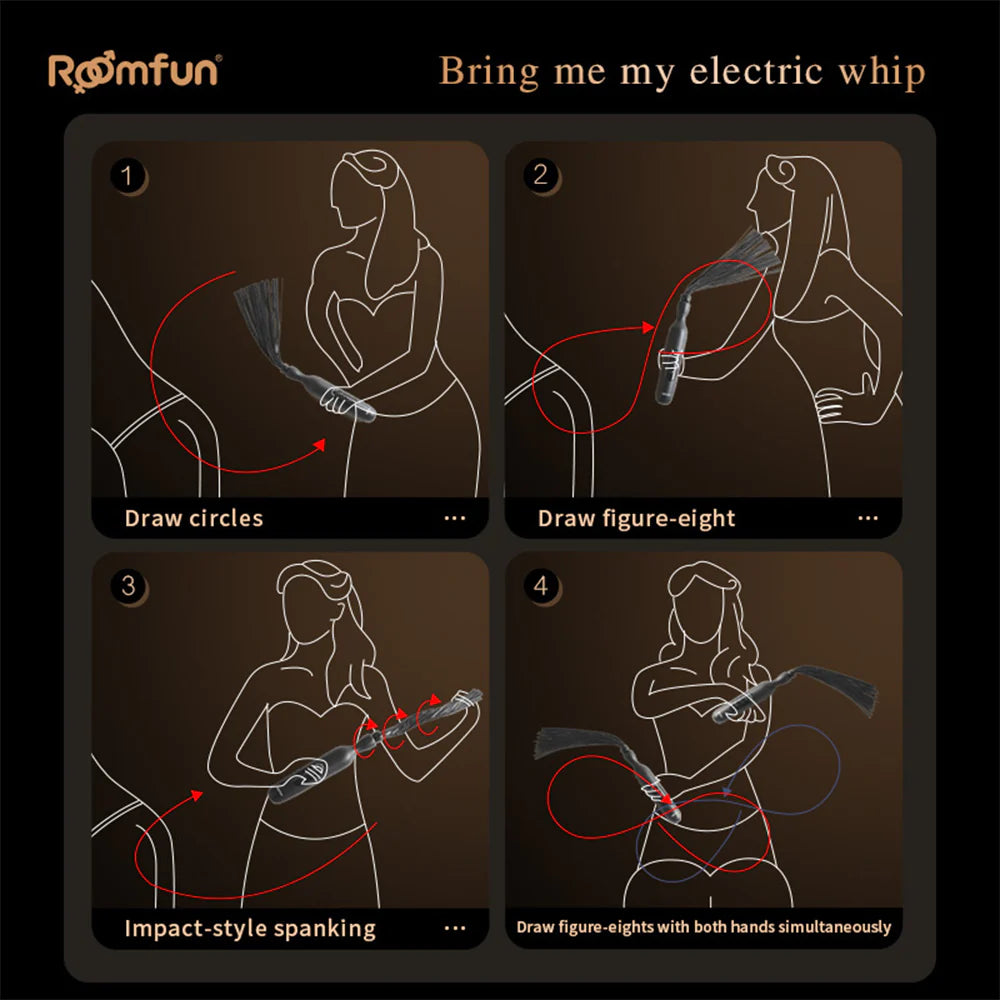 Roomfun®

Bring me my electric whip

1

Draw circles ...

2

Draw figure-eight ...

3

Impact-style spanking ...

4

Draw figure-eights with both hands simultaneously