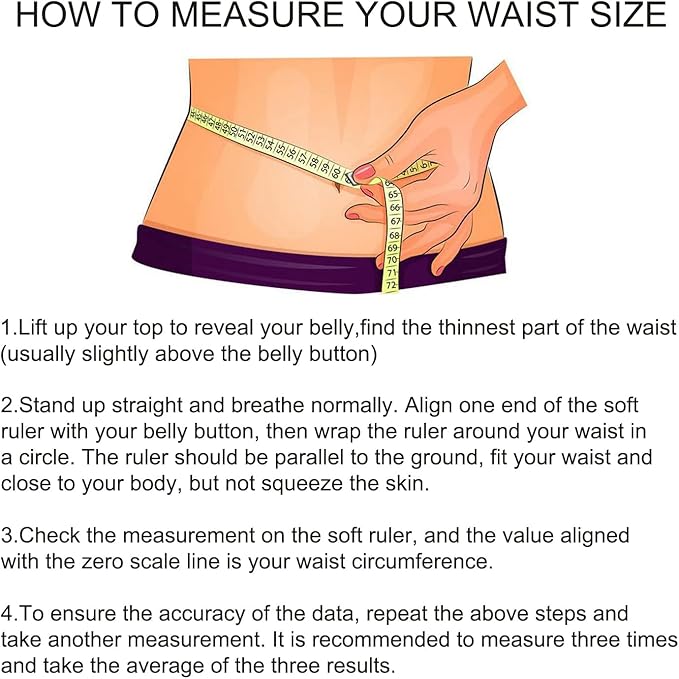 HOW TO MEASURE YOUR WAIST SIZE

45 46 47 48 49 50 51 52 53 54 55 56 57 58 59 60

65 66 67 68 69 70 71 72

1.Lift up your top to reveal your belly,find the thinnest part of the waist (usually slightly above the belly button)

2.Stand up straight and breathe normally. Align one end of the soft ruler with your belly button, then wrap the ruler around your waist in a circle. The ruler should be parallel to the ground, fit your waist and close to your body, but not squeeze the skin.

3.Check the measurement on the soft ruler, and the value aligned with the zero scale line is your waist circumference.

4.To ensure the accuracy of the data, repeat the above steps and take another measurement. It is recommended to measure three times and take the average of the three results.