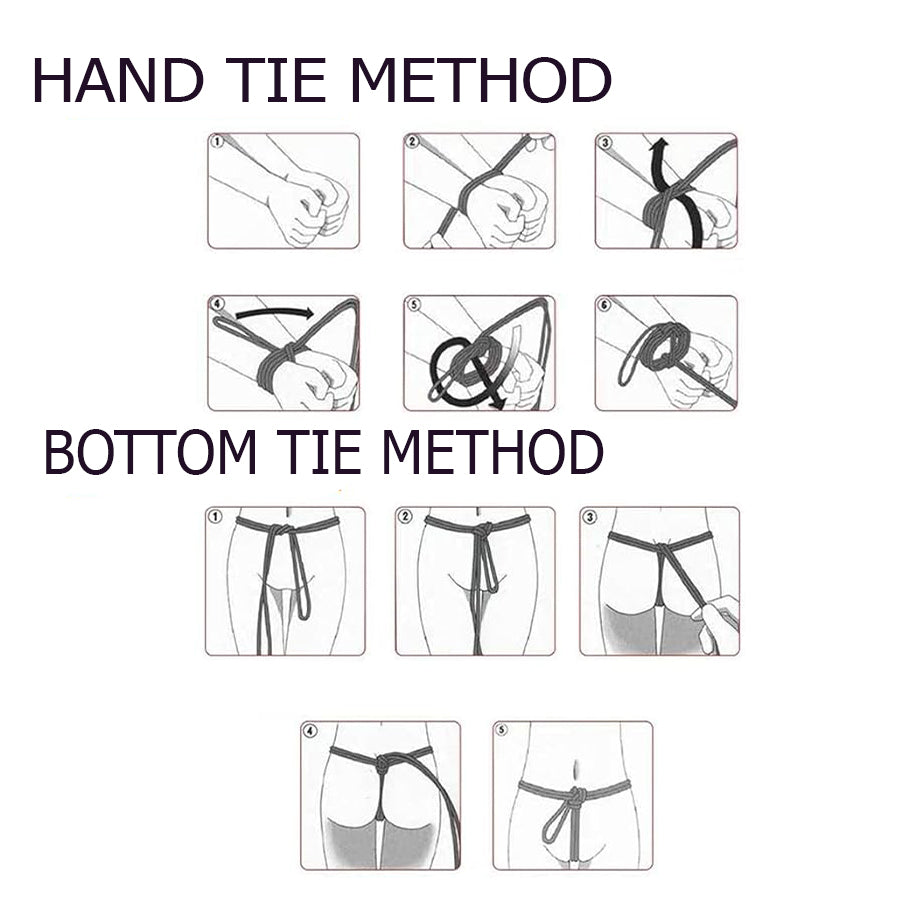 HAND TIE METHOD

1 2 3

4 5 6

BOTTOM TIE METHOD

1 2 3

4 5