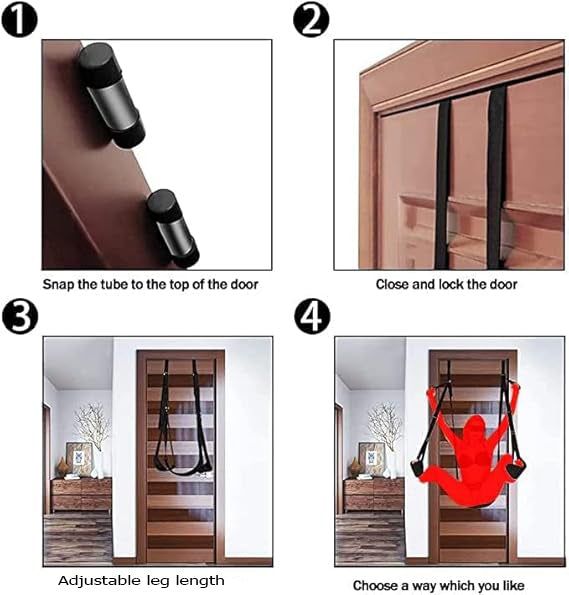 1

Snap the tube to the top of the door

2

Close and lock the door

3

Adjustable leg length

4

Choose a way which you like