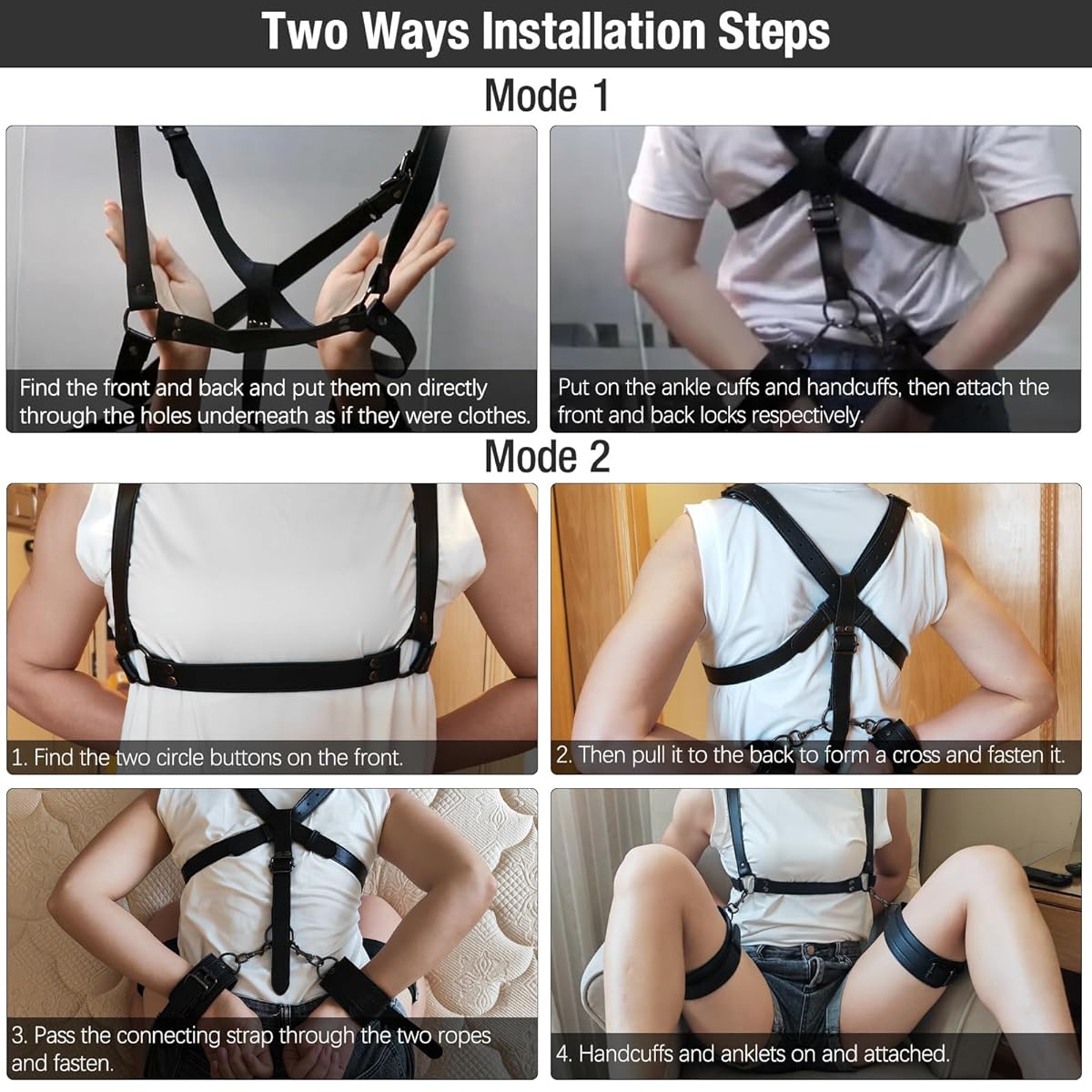 Two Ways Installation Steps

Mode 1

Find the front and back and put them on directly through the holes underneath as if they were clothes.

Put on the ankle cuffs and handcuffs, then attach the front and back locks respectively.

Mode 2

1. Find the two circle buttons on the front.

2. Then pull it to the back to form a cross and fasten it.

3. Pass the connecting strap through the two ropes and fasten.

4. Handcuffs and anklets on and attached.