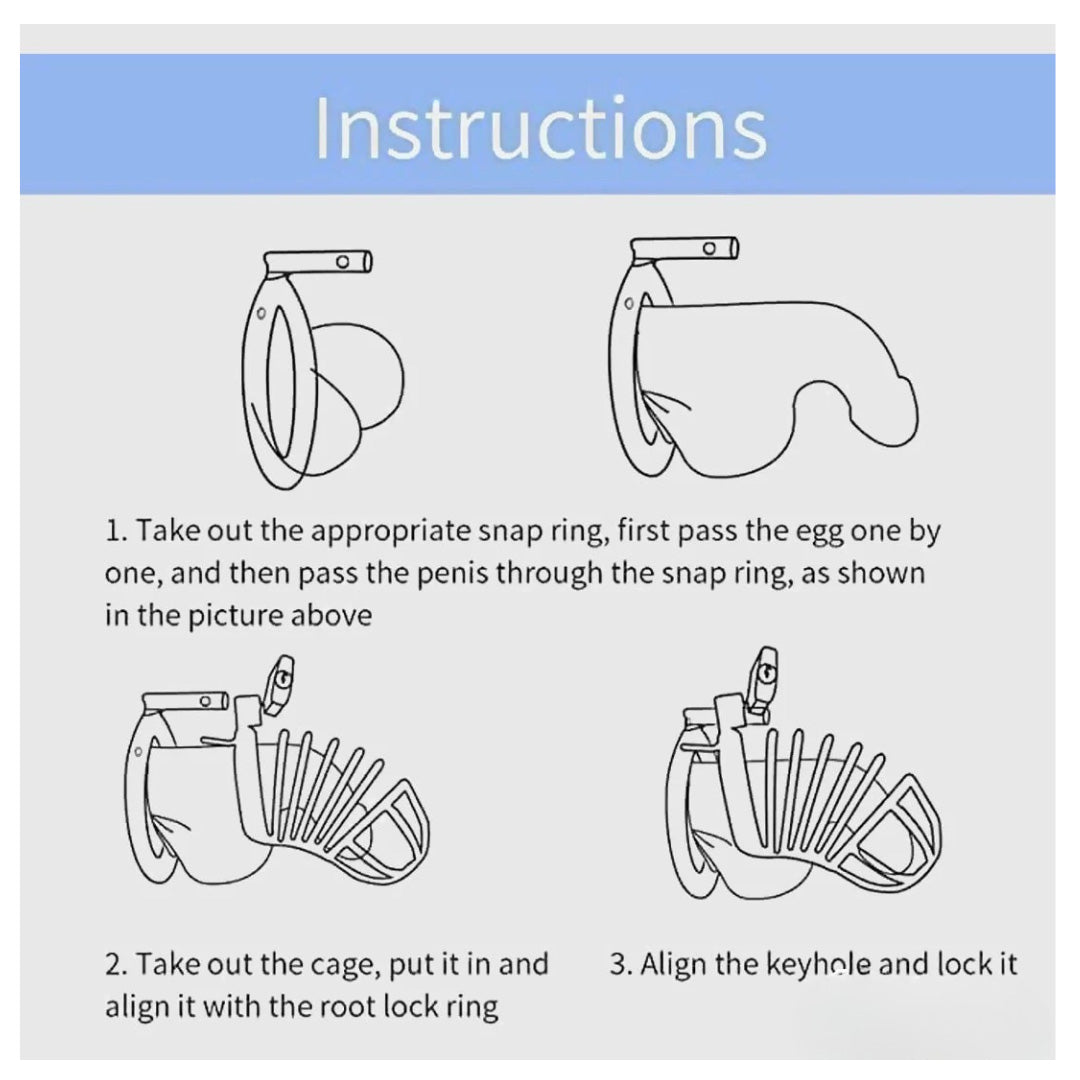 Instructions

1. Take out the appropriate snap ring, first pass the egg one by one, and then pass the penis through the snap ring, as shown in the picture above

2. Take out the cage, put it in and align it with the root lock ring

3. Align the keyhole and lock it