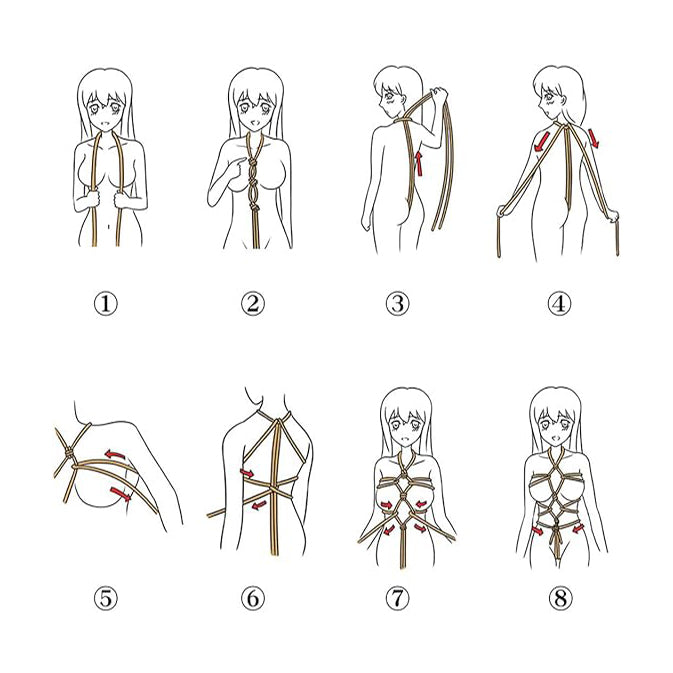 ①

②

③

④

⑤

⑥

⑦

⑧